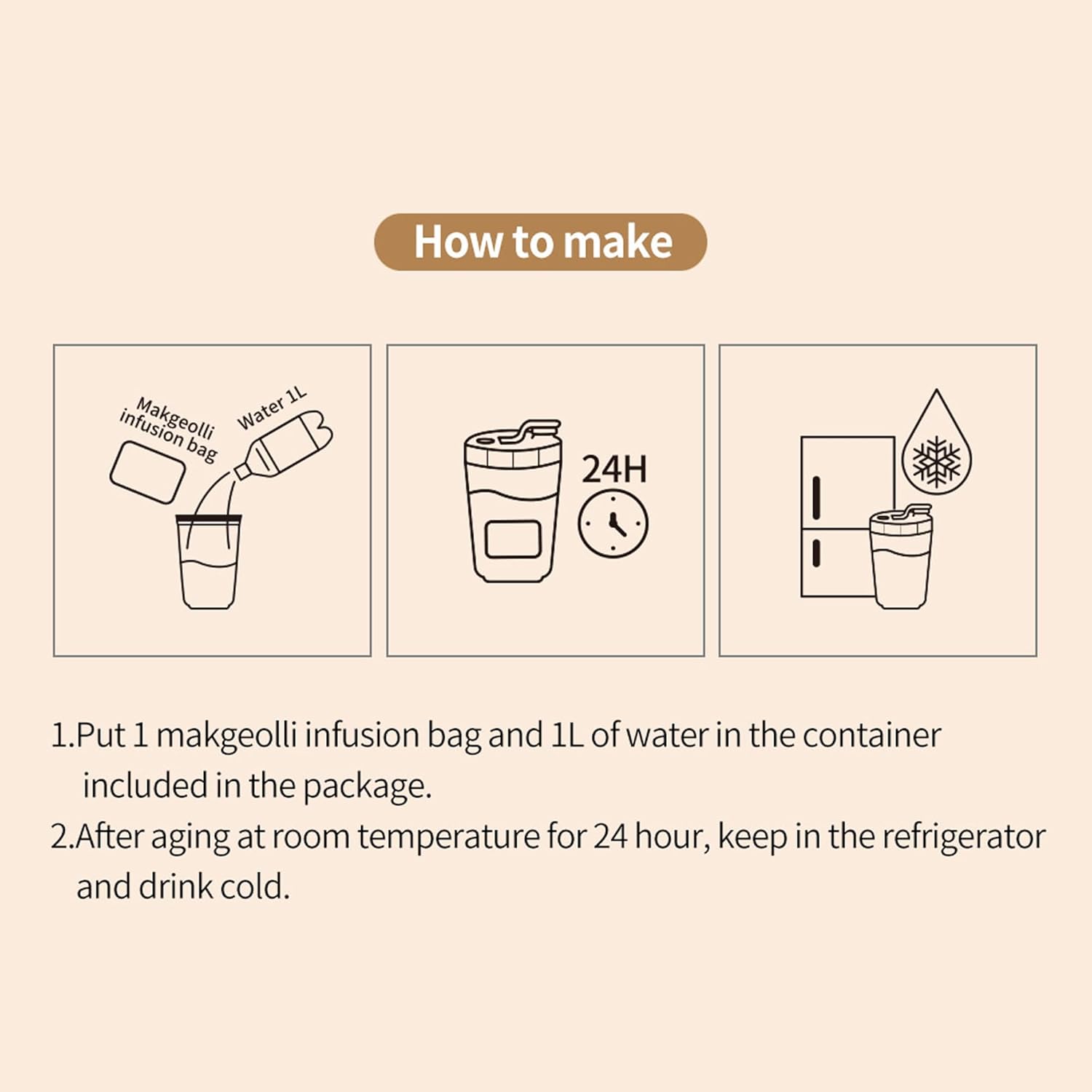 How to make

Makgeolli infusion bag

Water 1L

24H

1.Put 1 makgeolli infusion bag and 1L of water in the container included in the package.

2.After aging at room temperature for 24 hour, keep in the refrigerator and drink cold.